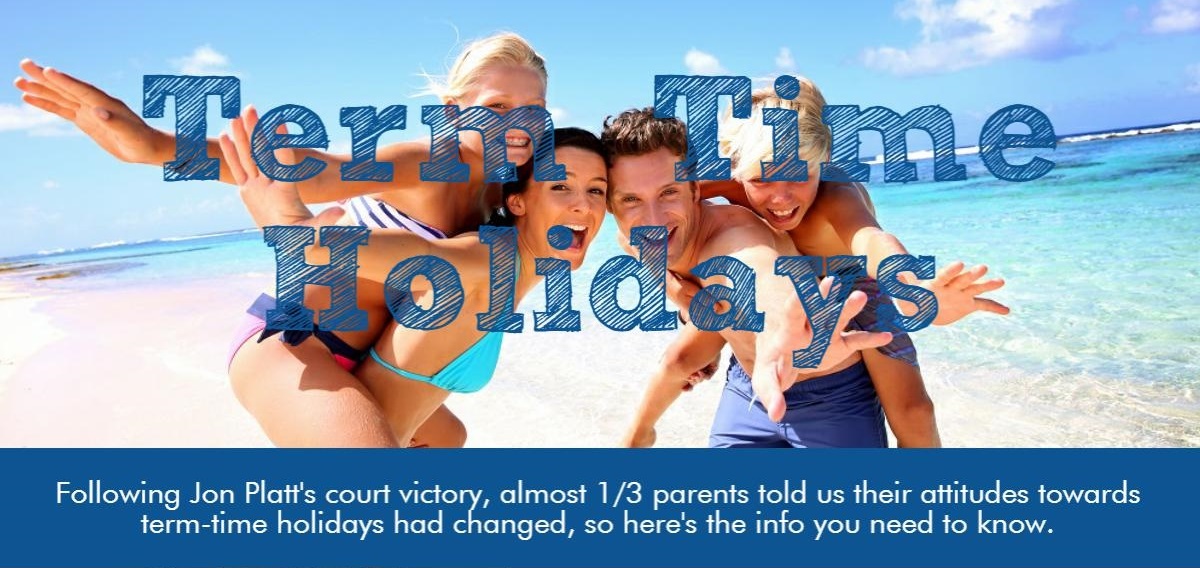 Term Time Holidays

Following Jon Platt's court victory, almost 1/3 parents told us their attitudes towards term-time holidays had changed, so here's the info you need to know.